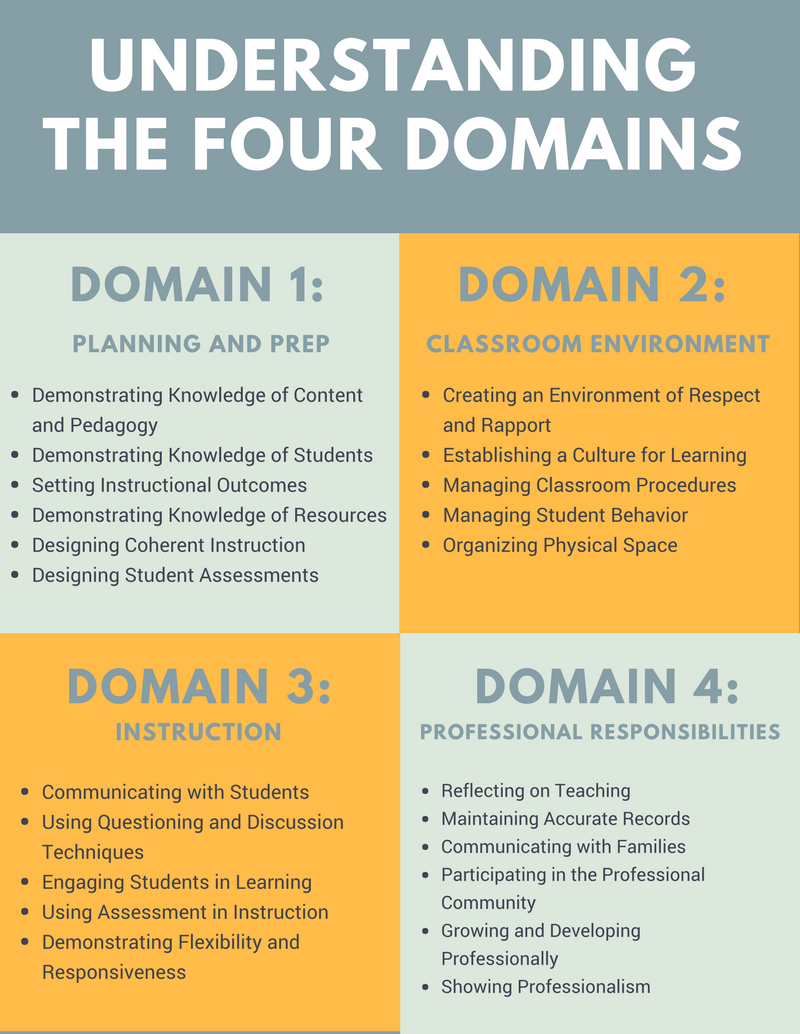 UNDERSTANDING THE FOUR DOMAINS

DOMAIN 1:

PLANNING AND PREP

- Demonstrating Knowledge of Content and Pedagogy
- Demonstrating Knowledge of Students
- Setting Instructional Outcomes
- Demonstrating Knowledge of Resources
- Designing Coherent Instruction
- Designing Student Assessments

DOMAIN 2:

CLASSROOM ENVIRONMENT

- Creating an Environment of Respect and Rapport
- Establishing a Culture for Learning
- Managing Classroom Procedures
- Managing Student Behavior
- Organizing Physical Space

DOMAIN 3:

INSTRUCTION

- Communicating with Students
- Using Questioning and Discussion Techniques
- Engaging Students in Learning
- Using Assessment in Instruction
- Demonstrating Flexibility and Responsiveness

DOMAIN 4:

PROFESSIONAL RESPONSIBILITIES

- Reflecting on Teaching
- Maintaining Accurate Records
- Communicating with Families
- Participating in the Professional Community
- Growing and Developing Professionally
- Showing Professionalism